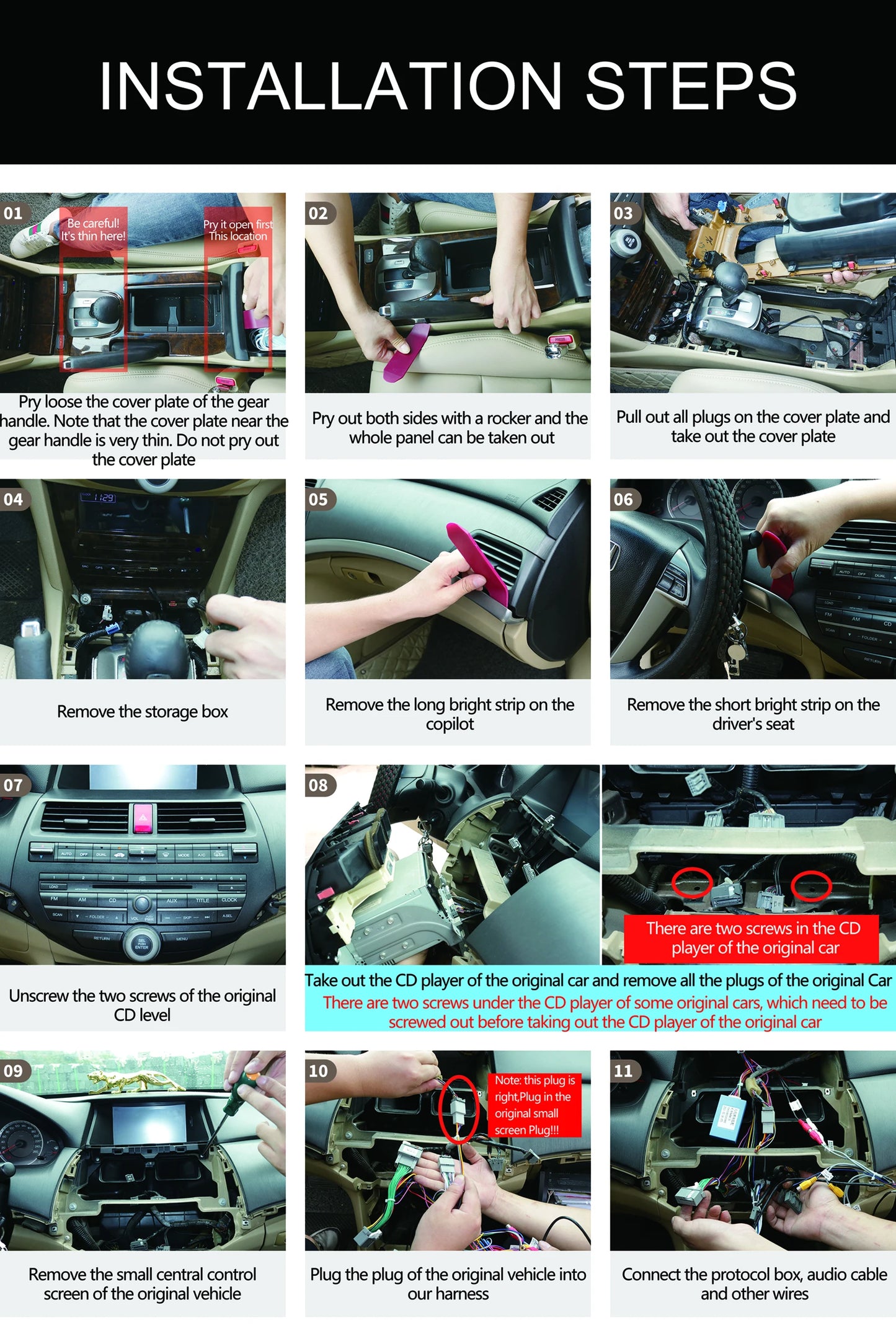 INSTALLATION STEPS

01

Be careful! It's thin here!

Pry it open first This location

Pry loose the cover plate of the gear handle. Note that the cover plate near the gear handle is very thin. Do not pry out the cover plate

02

Pry out both sides with a rocker and the whole panel can be taken out

03

Pull out all plugs on the cover plate and take out the cover plate

04

Remove the storage box

05

Remove the long bright strip on the copilot

06

Remove the short bright strip on the driver's seat

07

Unscrew the two screws of the original CD level

08

There are two screws in the CD player of the original car

Take out the CD player of the original car and remove all the plugs of the original Car

There are two screws under the CD player of some original cars, which need to be screwed out before taking out the CD player of the original car

09

Remove the small central control screen of the original vehicle

10

Note: this plug is right,Plug in the original small screen Plug!!!

Plug the plug of the original vehicle into our harness

11

Connect the protocol box, audio cable and other wires