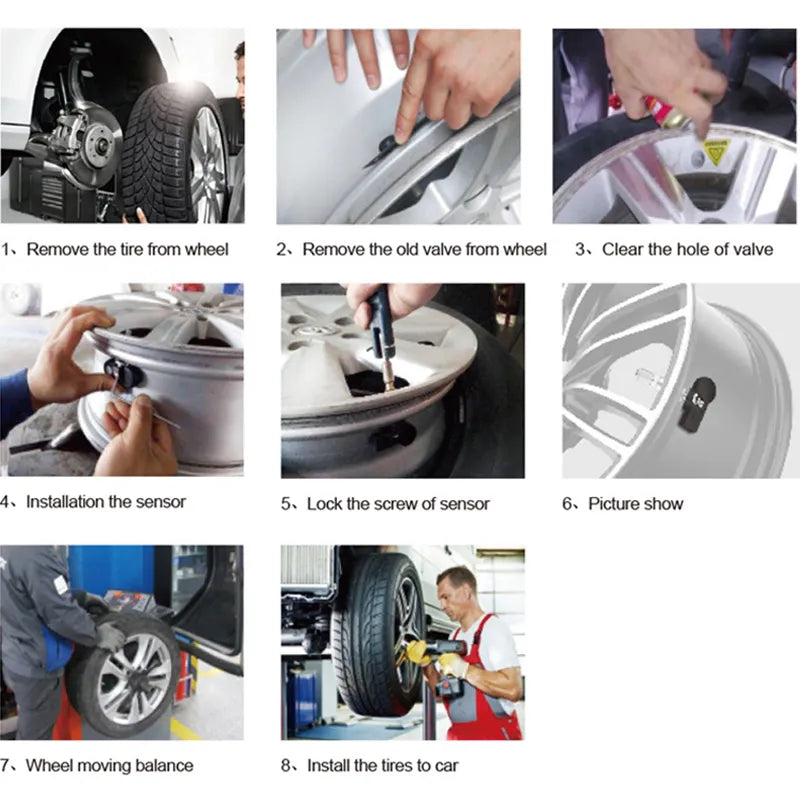 1、Remove the tire from wheel

2、Remove the old valve from wheel

3、Clear the hole of valve

4、Installation the sensor

5、Lock the screw of sensor

6、Picture show

7、Wheel moving balance

8、Install the tires to car